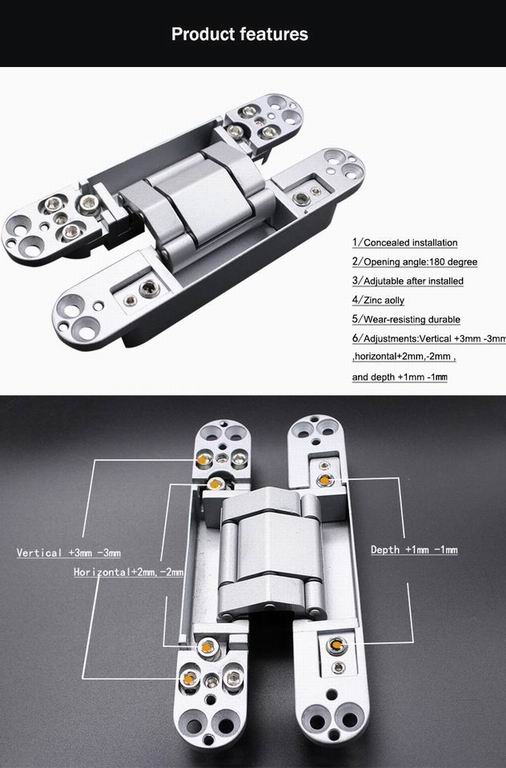 Product features

1/Concealed installation

2/Opening angle:180 degree

3/Adjutable after installed

4/Zinc aolly

5/Wear-resisting durable

6/Adjustments:Vertical +3mm -3mm ,horizontal+2mm,-2mm , and depth +1mm -1mm

Vertical +3mm -3mm

Horizontal+2mm,-2mm

Depth +1mm -1mm