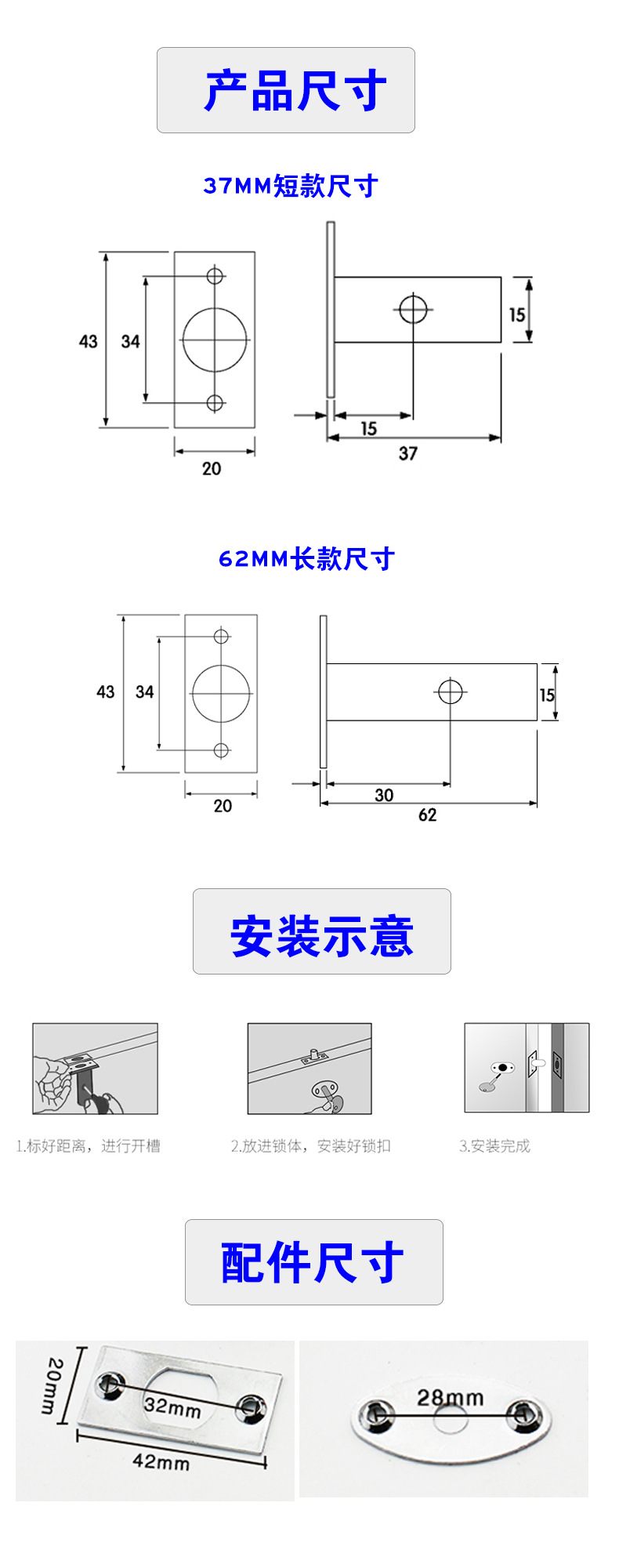 产品尺寸

37MM短款尺寸

43
34
20
15
15
37

62MM长款尺寸

43
34
20
15
30
62

安装示意

1.标好距离，进行开槽

2.放进锁体，安装好锁扣

3.安装完成

配件尺寸

20mm
32mm
42mm

28mm